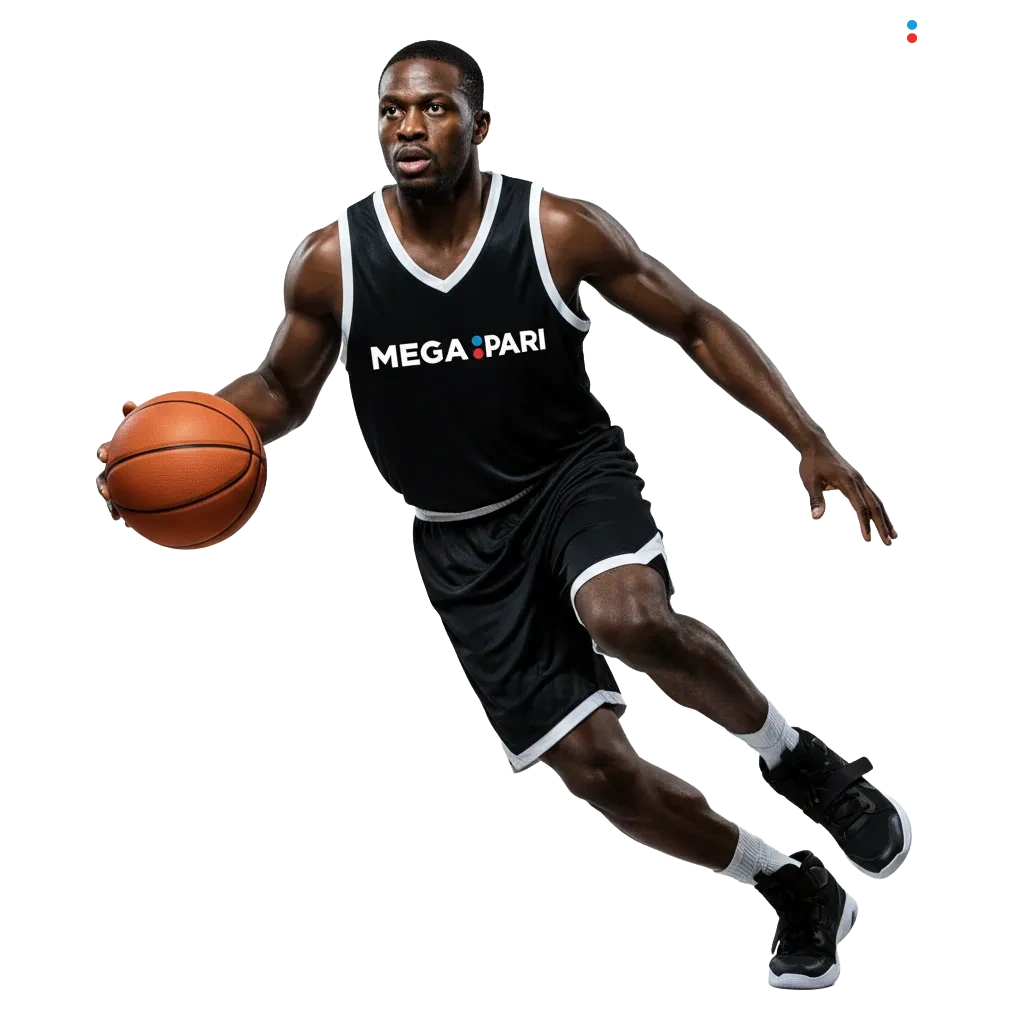 MEGA:PARI